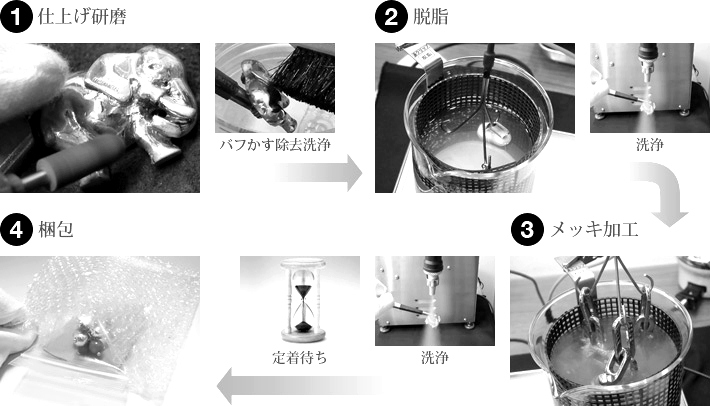 1 仕上げ研磨

バフかす除去洗浄

2 脱脂

洗浄

3 メッキ加工

洗浄

定着待ち

4 梱包